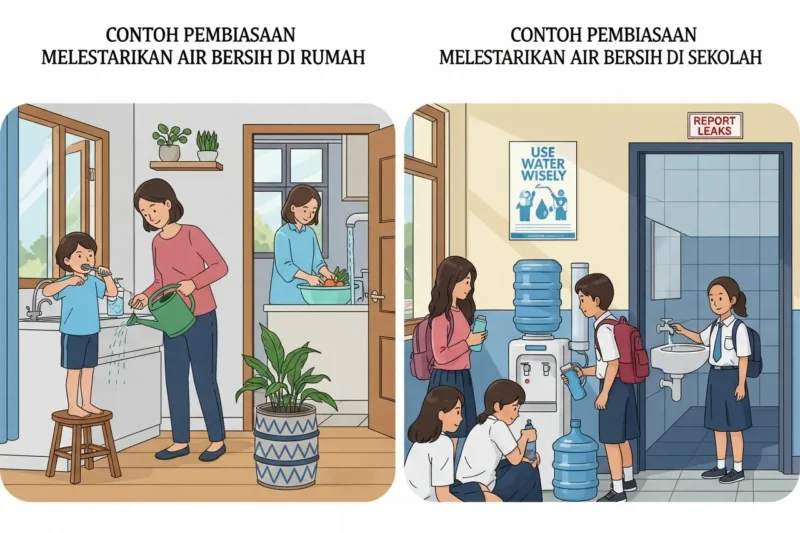 CONTOH PEMBIASAAN MELESTARIKAN AIR BERSIH DI RUMAH

CONTOH PEMBIASAAN MELESTARIKAN AIR BERSIH DI SEKOLAH

USE WATER WISELY

REPORT LEAKS